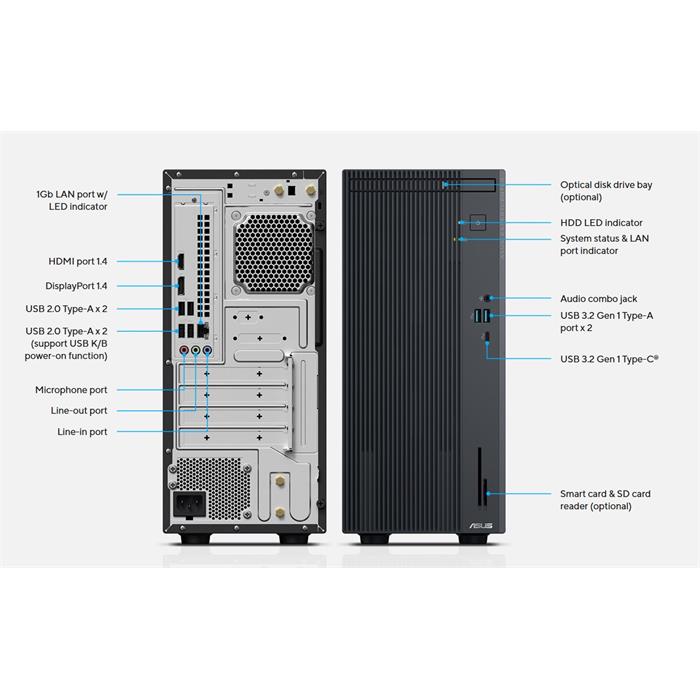 1Gb LAN port w/ LED indicator

HDMI port 1.4

DisplayPort 1.4

USB 2.0 Type-A x 2

USB 2.0 Type-A x 2 (support USB K/B power-on function)

Microphone port

Line-out port

Line-in port

Optical disk drive bay (optional)

HDD LED indicator

System status & LAN port indicator

Audio combo jack

USB 3.2 Gen 1 Type-A port x 2

USB 3.2 Gen 1 Type-C®

Smart card & SD card reader (optional)

ASUS