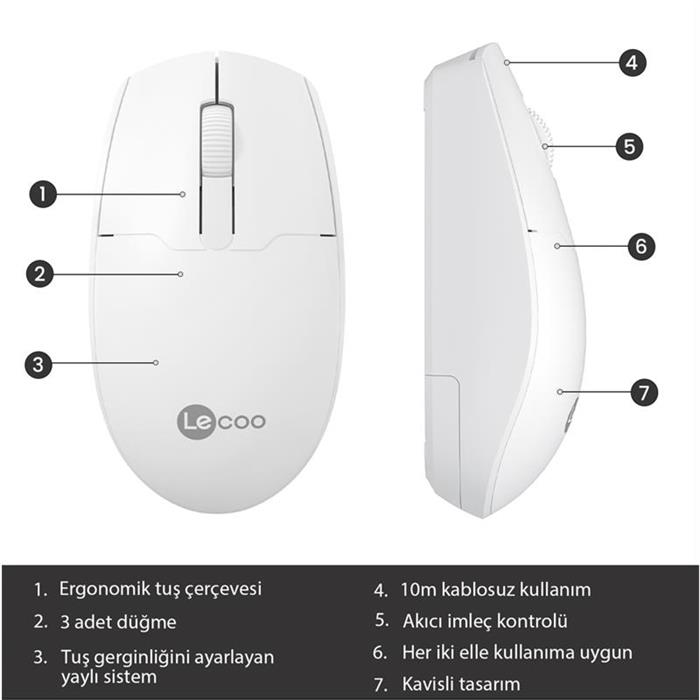 1

2

3

Lecoo

4

5

6

7

1. Ergonomik tuş çerçevesi
2. 3 adet düğme
3. Tuş gerginliğini ayarlayan yaylı sistem

4. 10m kablosuz kullanım
5. Akıcı imleç kontrolü
6. Her iki elle kullanıma uygun
7. Kavisli tasarım