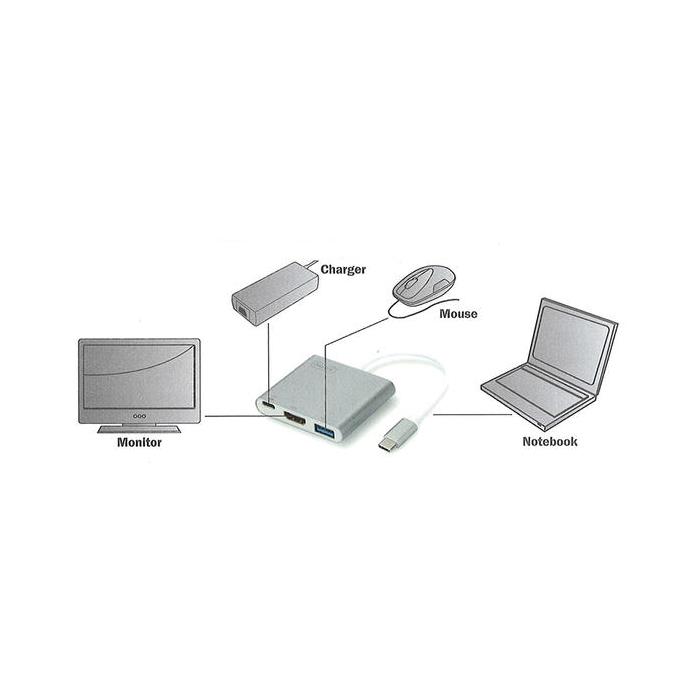 Charger

Mouse

Monitor

Notebook