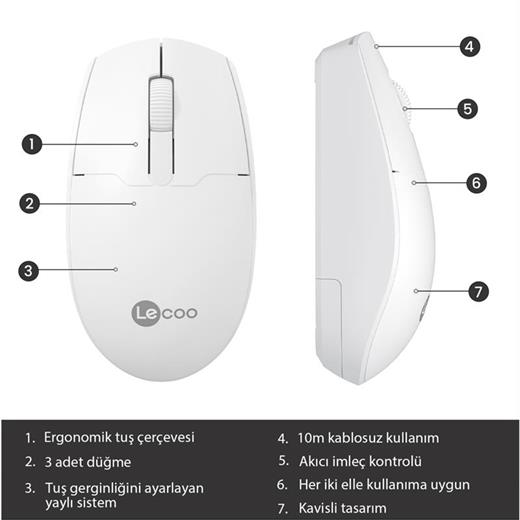 1
2
3
Lecoo
4
5
6
7

1. Ergonomik tuş çerçevesi
2. 3 adet düğme
3. Tuş gerginliğini ayarlayan yaylı sistem

4. 10m kablosuz kullanım
5. Akıcı imleç kontrolü
6. Her iki elle kullanıma uygun
7. Kavisli tasarım