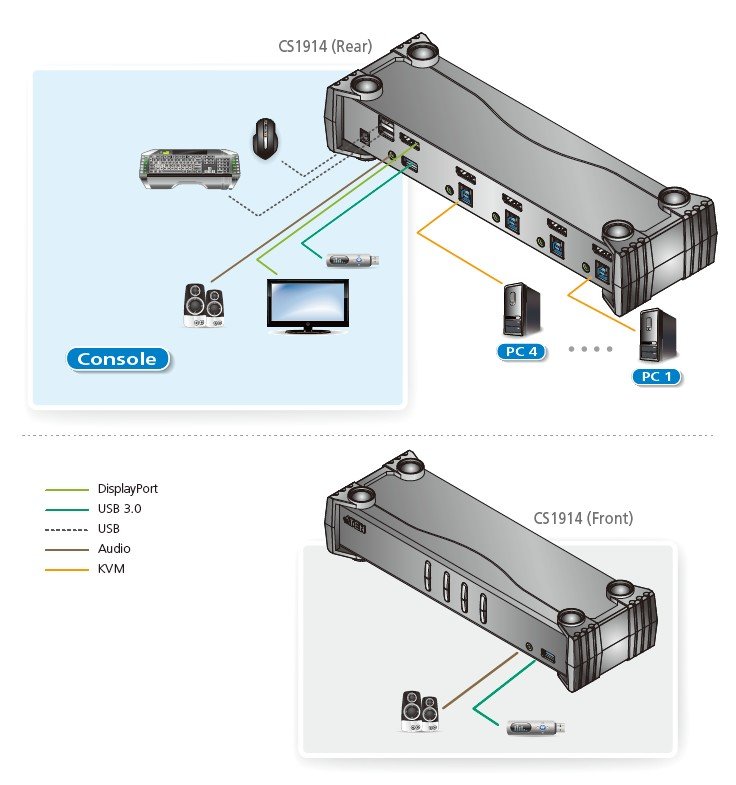 CS1914 (Rear)

Console

PC 4

PC 1

DisplayPort
USB 3.0
USB
Audio
KVM

CS1914 (Front)

ATEN